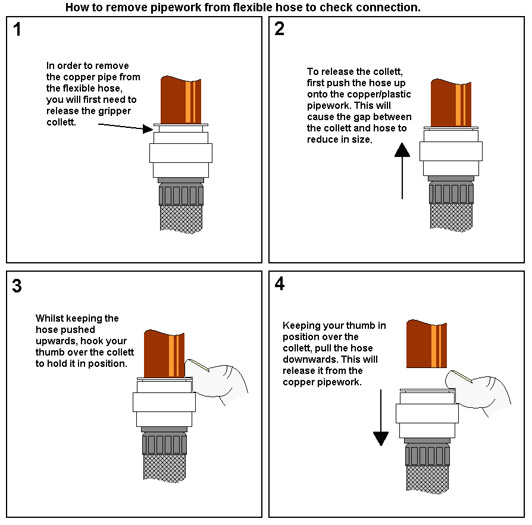 How to remove pipework from flexible hose to check connection.

1

In order to remove the copper pipe from the flexible hose, you will first need to release the gripper collett.

2

To release the collett, first push the hose up onto the copper/plastic pipework. This will cause the gap between the collett and hose to reduce in size.

3

Whilst keeping the hose pushed upwards, hook your thumb over the collett to hold it in position.

4

Keeping your thumb in position over the collett, pull the hose downwards. This will release it from the copper pipework.