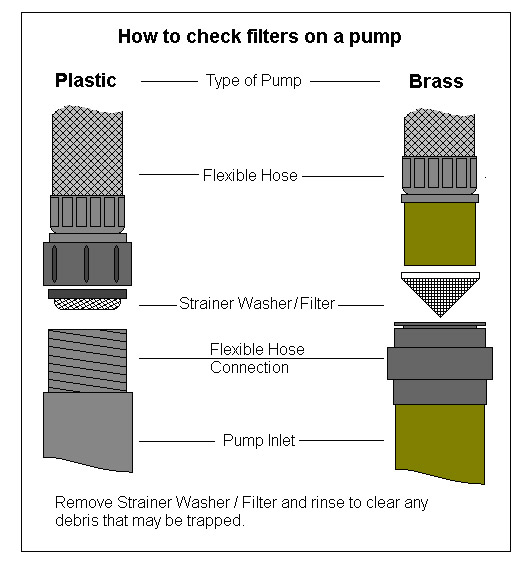 How to check filters on a pump

Plastic

Type of Pump

Brass

Flexible Hose

Strainer Washer / Filter

Flexible Hose Connection

Pump Inlet

Remove Strainer Washer / Filter and rinse to clear any debris that may be trapped.